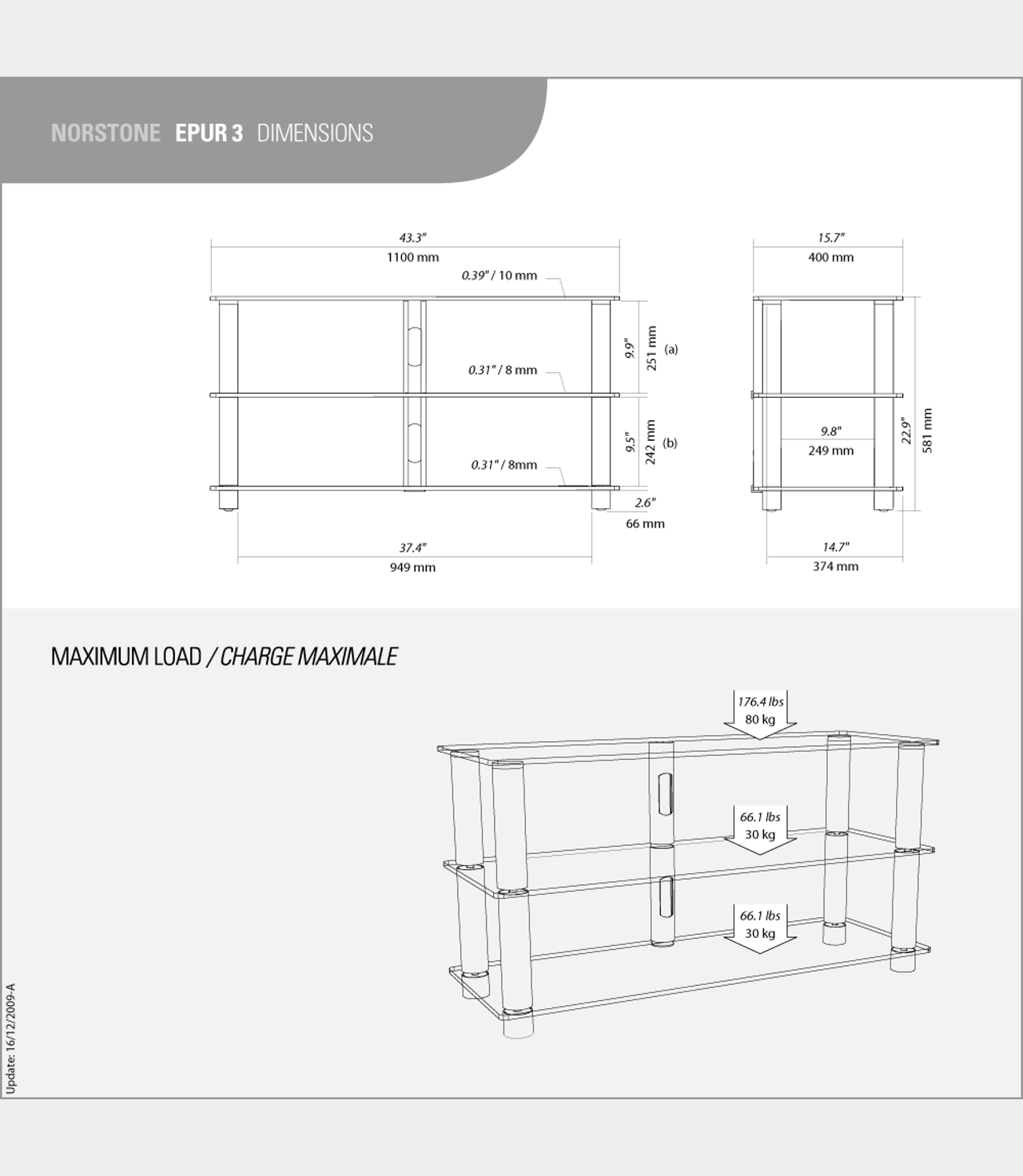 NORSTONE EPUR 3 DIMENSIONS

43.3"
1100 mm
0.39" / 10 mm
9.9"
251 mm
(a)
0.31" / 8 mm
9.5"
242 mm
(b)
0.31" / 8mm
2.6"
66 mm
37.4"
949 mm

15.7"
400 mm
9.8"
249 mm
22.9"
581 mm
14.7"
374 mm

MAXIMUM LOAD / CHARGE MAXIMALE

176.4 lbs
80 kg
66.1 lbs
30 kg
66.1 lbs
30 kg

Update: 16/12/2009-A